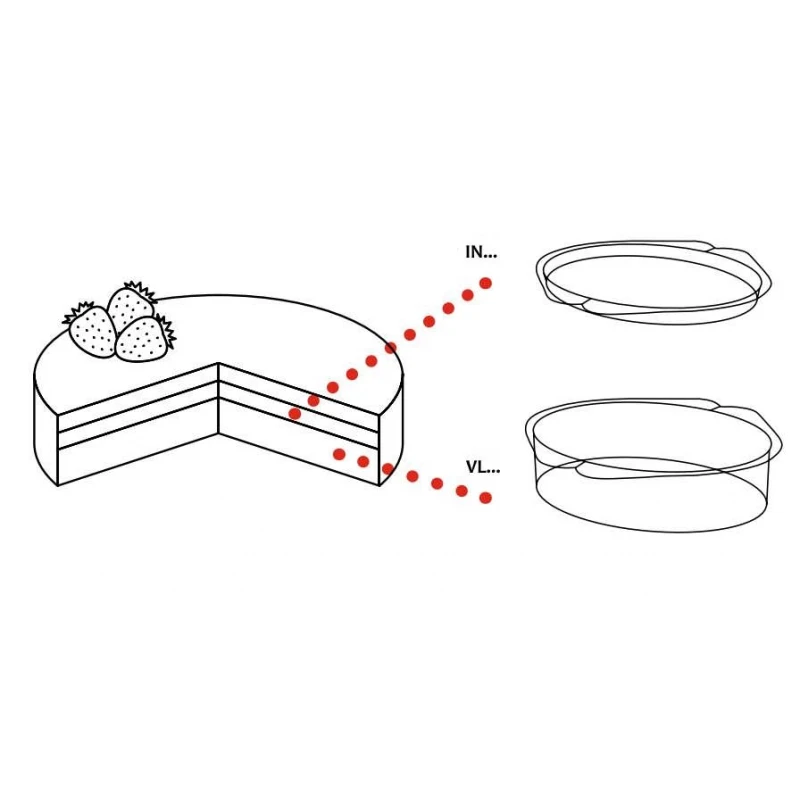 IN...

VL...