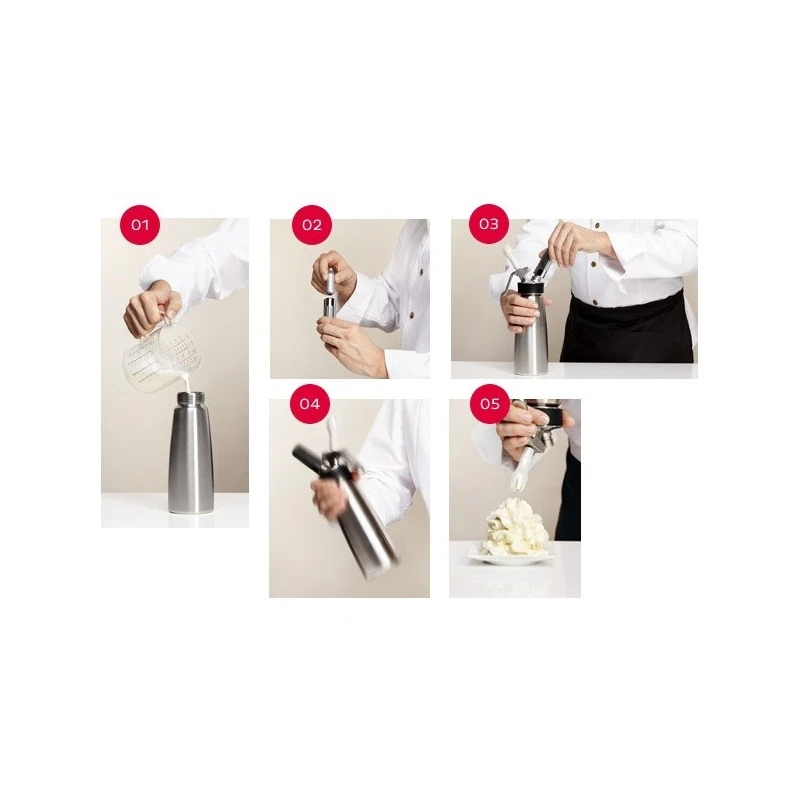 01

02

03

04

05